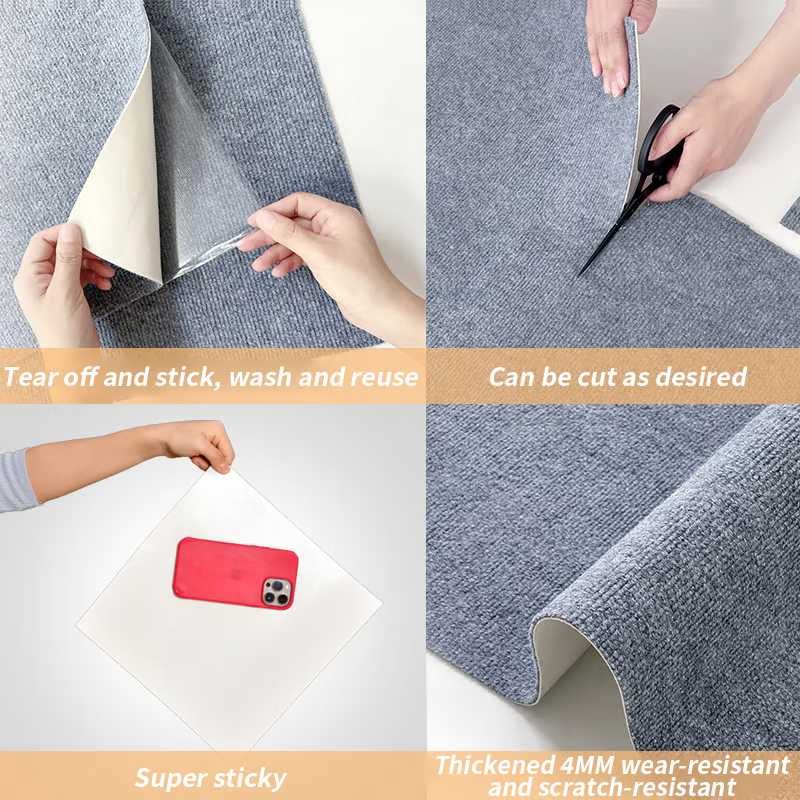 Tear off and stick, wash and reuse

Can be cut as desired

Super sticky

Thickened 4MM wear-resistant and scratch-resistant