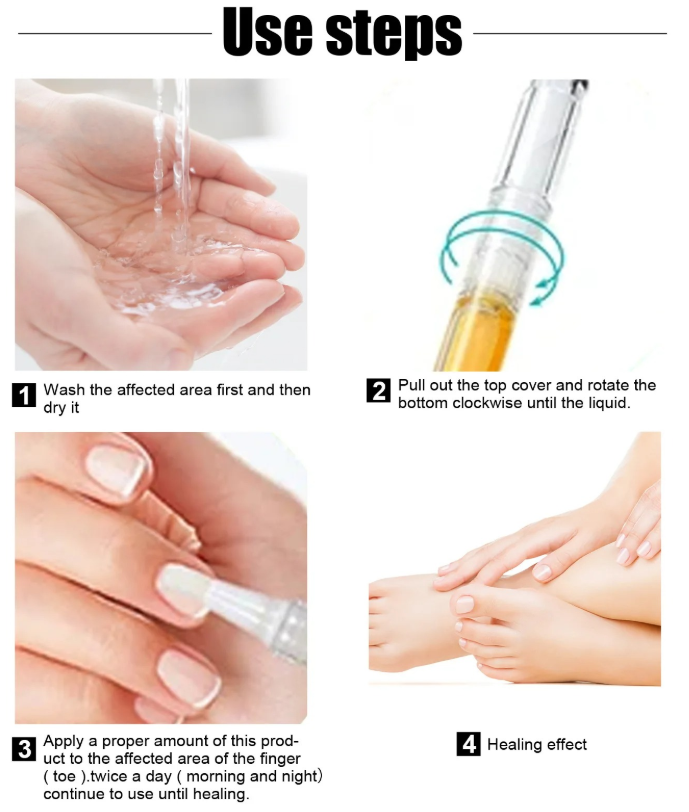 Use steps

1 Wash the affected area first and then dry it

2 Pull out the top cover and rotate the bottom clockwise until the liquid.

3 Apply a proper amount of this product to the affected area of the finger ( toe ).twice a day ( morning and night) continue to use until healing.

4 Healing effect